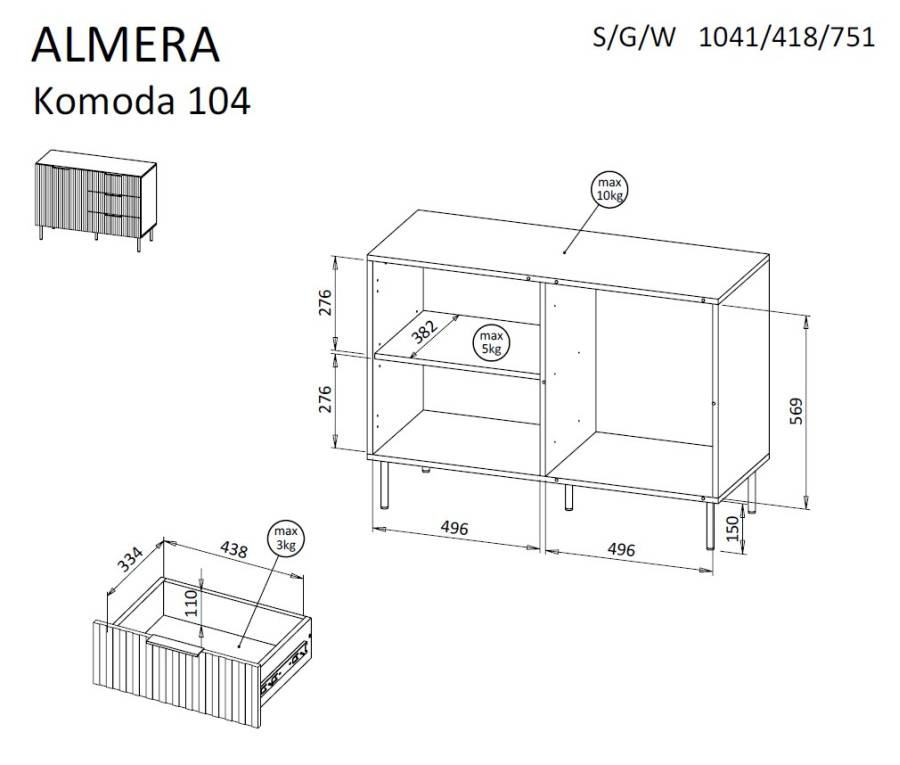 ALMERA
Komoda 104

S/G/W 1041/418/751

max
10kg

276

382

max
5kg

276

569

496

496

150

334

438

max
3kg

110