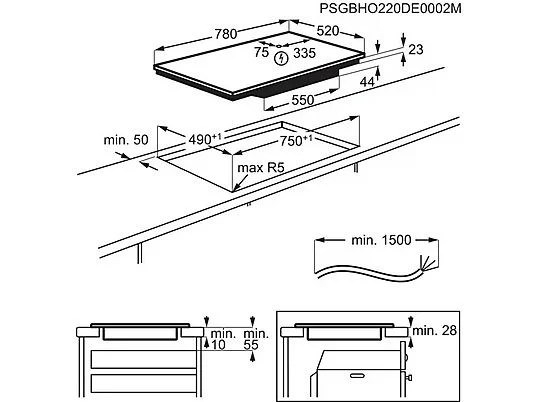 PSGBHO220DE0002M

780

520

75

335

23

44

550

min. 50

$490^{+1}$

$750^{+1}$

max R5

min. 1500

min. 10

min. 55

min. 28